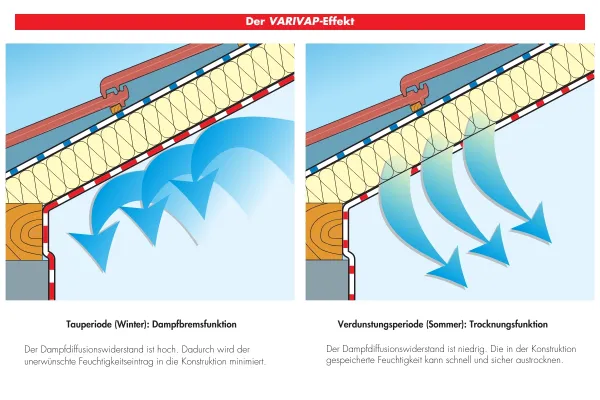 Der VARIVAP-Effekt

Tauperiode (Winter): Dampfbremsfunktion

Der Dampfdiffusionswiderstand ist hoch. Dadurch wird der unerwünschte Feuchtigkeitseintrag in die Konstruktion minimiert.

Verdunstungsperiode (Sommer): Trocknungsfunktion

Der Dampfdiffusionswiderstand ist niedrig. Die in der Konstruktion gespeicherte Feuchtigkeit kann schnell und sicher austrocknen.