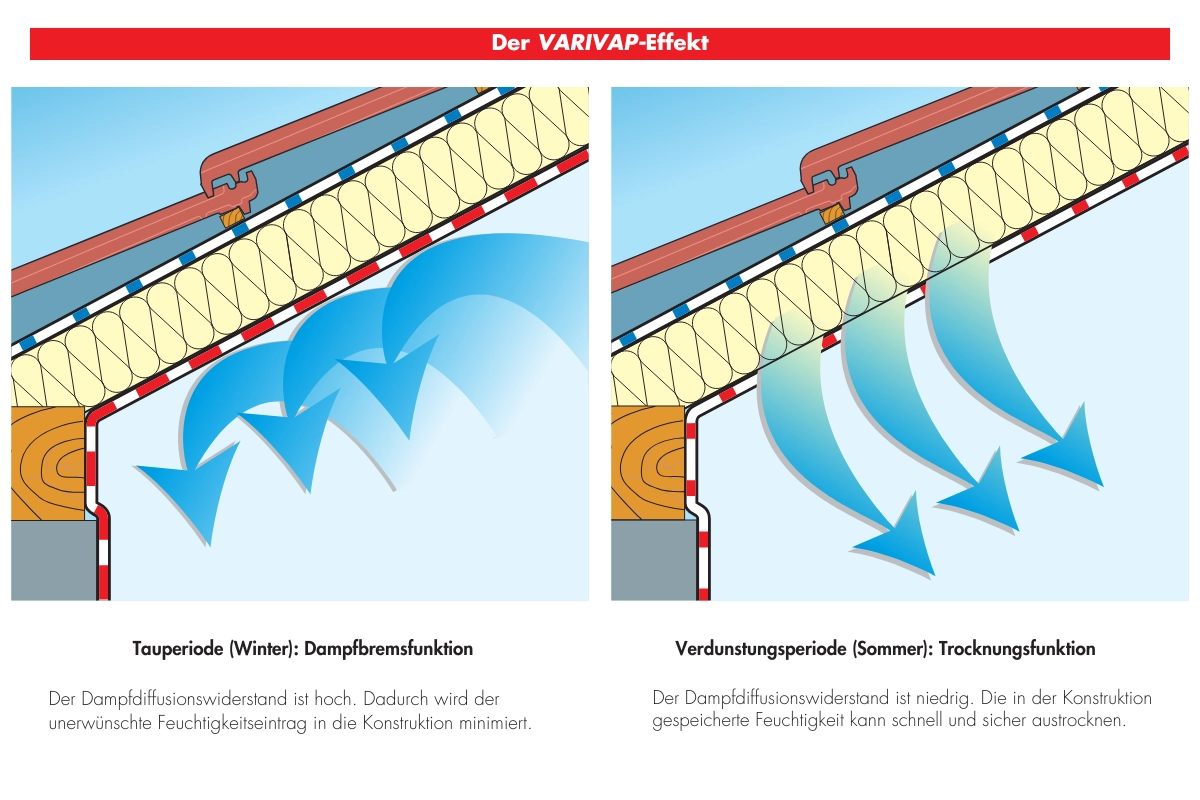 Der VARIVAP-Effekt

Tauperiode (Winter): Dampfbremsfunktion

Der Dampfdiffusionswiderstand ist hoch. Dadurch wird der unerwünschte Feuchtigkeitseintrag in die Konstruktion minimiert.

Verdunstungsperiode (Sommer): Trocknungsfunktion

Der Dampfdiffusionswiderstand ist niedrig. Die in der Konstruktion gespeicherte Feuchtigkeit kann schnell und sicher austrocknen.